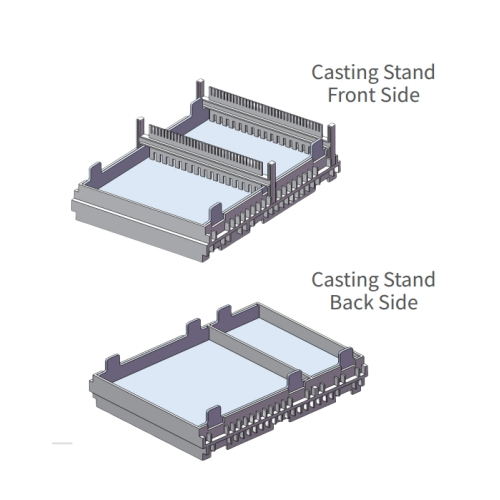 Casting Stand
Front Side

Casting Stand
Back Side